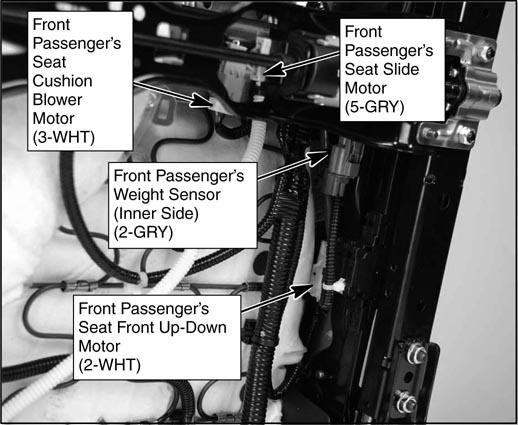 Front Passenger's Seat Cushion Blower Motor (3-WHT)

Front Passenger's Seat Slide Motor (5-GRY)

Front Passenger's Weight Sensor (Inner Side) (2-GRY)

Front Passenger's Seat Front Up-Down Motor (2-WHT)