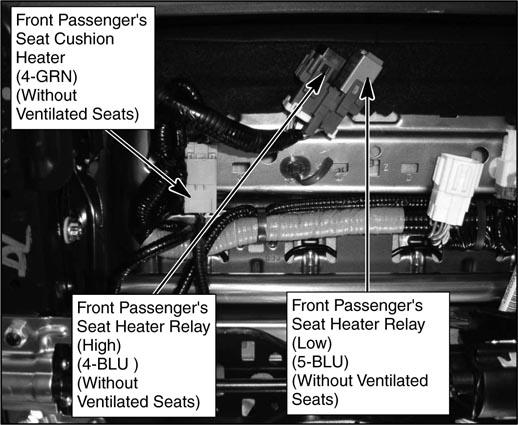 Front Passenger's Seat Cushion Heater (4-GRN) (Without Ventilated Seats)

Front Passenger's Seat Heater Relay (High) (4-BLU ) (Without Ventilated Seats)

Front Passenger's Seat Heater Relay (Low) (5-BLU) (Without Ventilated Seats)