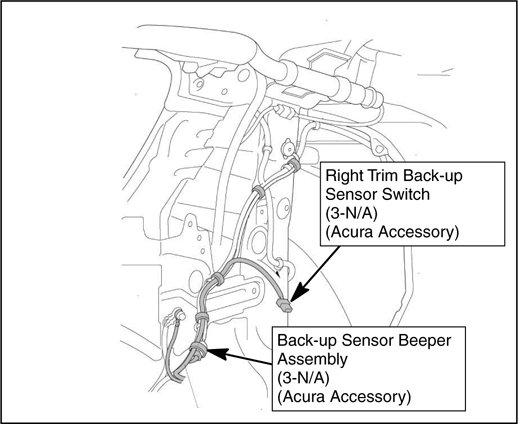 Right Trim Back-up Sensor Switch (3-N/A) (Acura Accessory)

Back-up Sensor Beeper Assembly (3-N/A) (Acura Accessory)