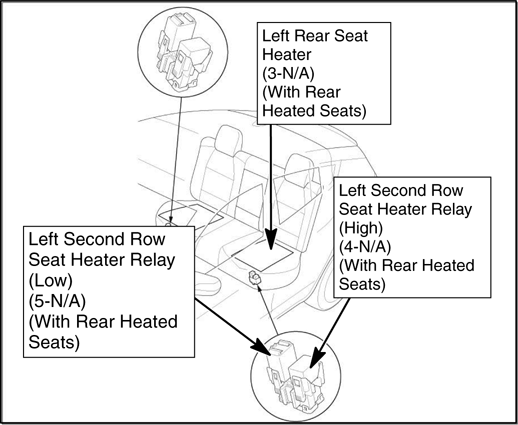 Left Rear Seat Heater
(3-N/A)
(With Rear Heated Seats)

Left Second Row Seat Heater Relay
(High)
(4-N/A)
(With Rear Heated Seats)

Left Second Row Seat Heater Relay
(Low)
(5-N/A)
(With Rear Heated Seats)