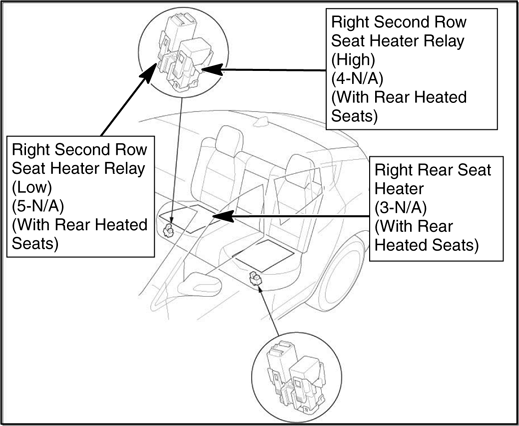 Right Second Row Seat Heater Relay (High) (4-N/A) (With Rear Heated Seats)

Right Second Row Seat Heater Relay (Low) (5-N/A) (With Rear Heated Seats)

Right Rear Seat Heater (3-N/A) (With Rear Heated Seats)