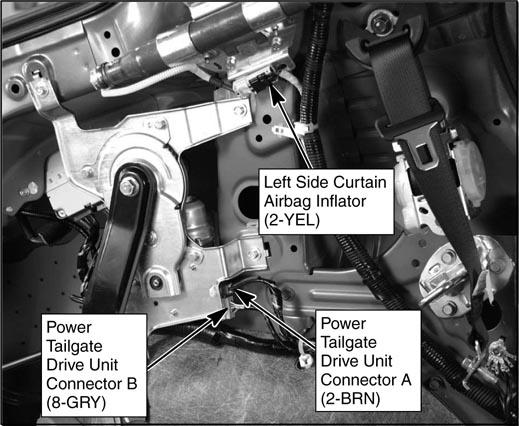 Left Side Curtain Airbag Inflator (2-YEL)

Power Tailgate Drive Unit Connector B (8-GRY)

Power Tailgate Drive Unit Connector A (2-BRN)