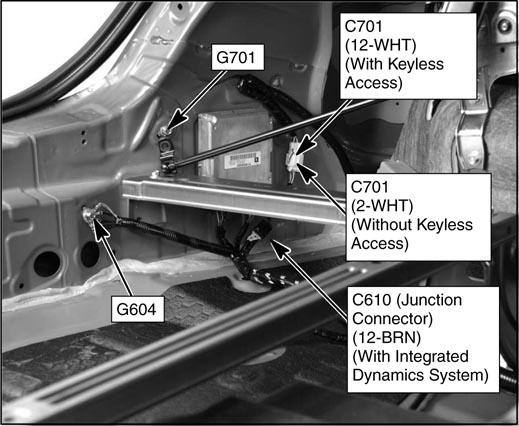 G701

C701
(12-WHT)
(With Keyless Access)

C701
(2-WHT)
(Without Keyless Access)

G604

C610 (Junction Connector)
(12-BRN)
(With Integrated Dynamics System)