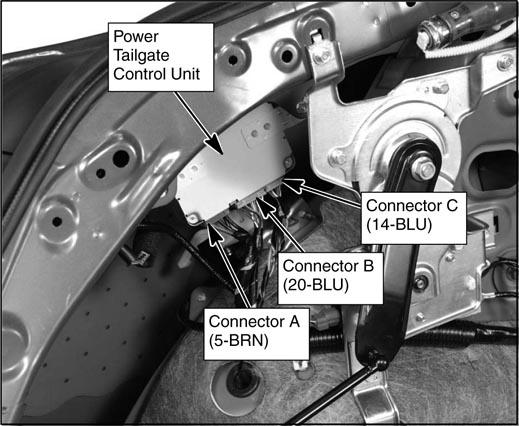 Power Tailgate Control Unit

Connector C (14-BLU)

Connector B (20-BLU)

Connector A (5-BRN)