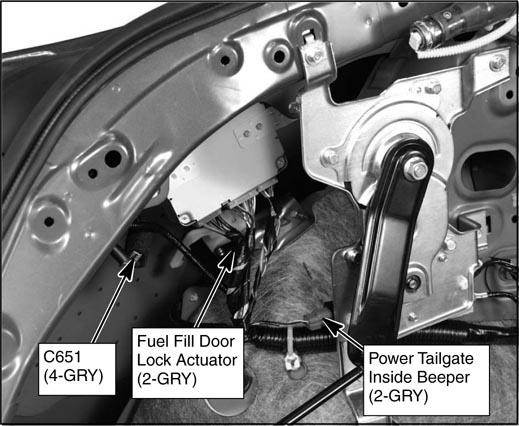 C651
(4-GRY)

Fuel Fill Door
Lock Actuator
(2-GRY)

Power Tailgate
Inside Beeper
(2-GRY)