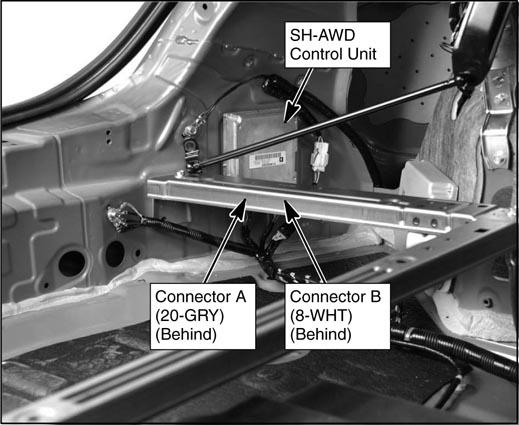 SH-AWD
Control Unit

Connector A
(20-GRY)
(Behind)

Connector B
(8-WHT)
(Behind)