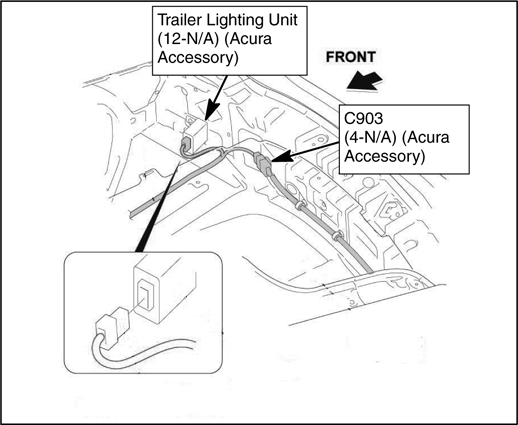 Trailer Lighting Unit (12-N/A) (Acura Accessory)

FRONT

C903 (4-N/A) (Acura Accessory)