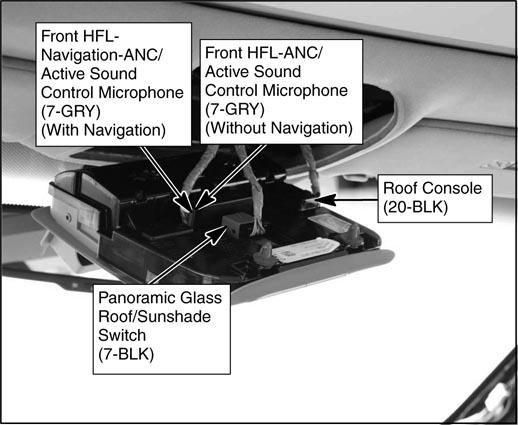 Front HFL-Navigation-ANC/ Active Sound Control Microphone (7-GRY) (With Navigation)

Front HFL-ANC/ Active Sound Control Microphone (7-GRY) (Without Navigation)

Roof Console (20-BLK)

Panoramic Glass Roof/Sunshade Switch (7-BLK)