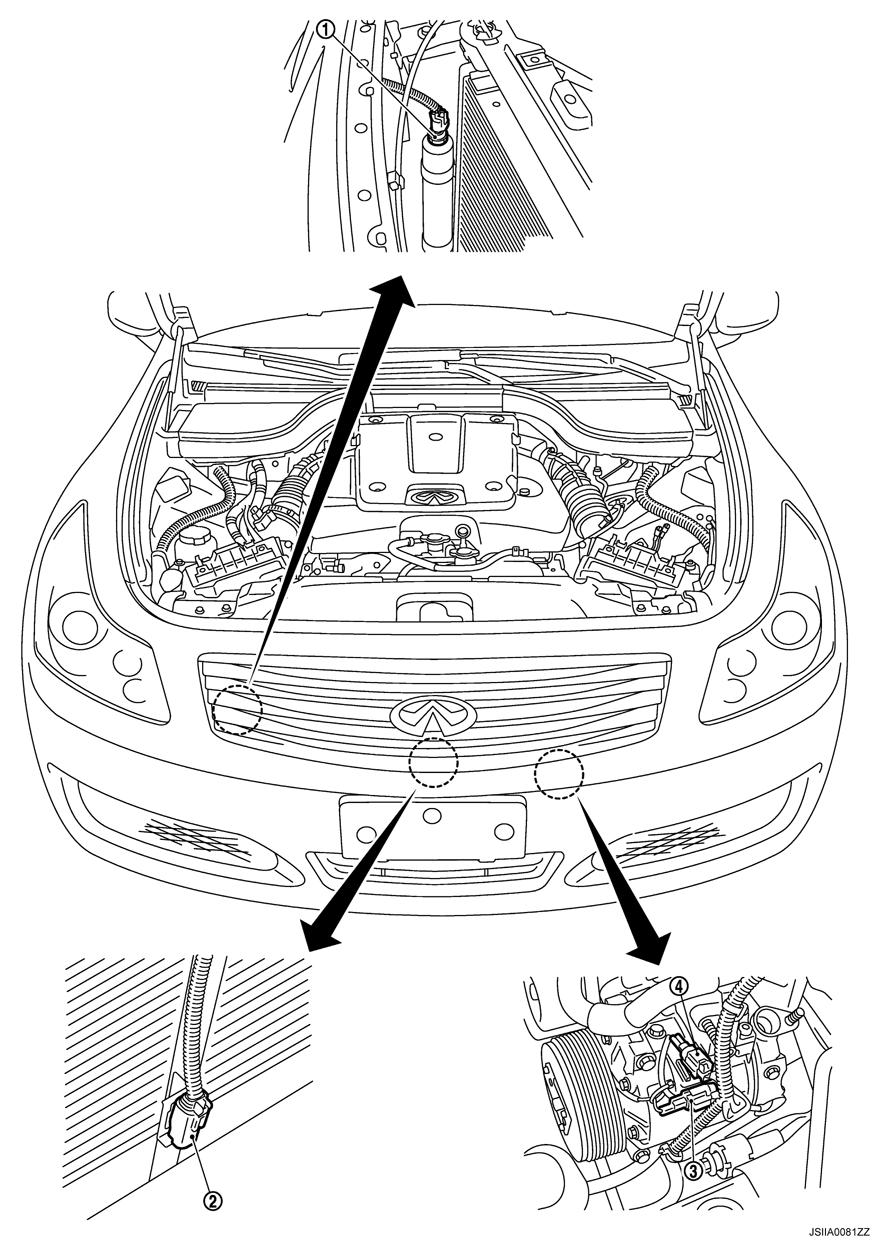 ①

②

④

③

JSIIA0081ZZ