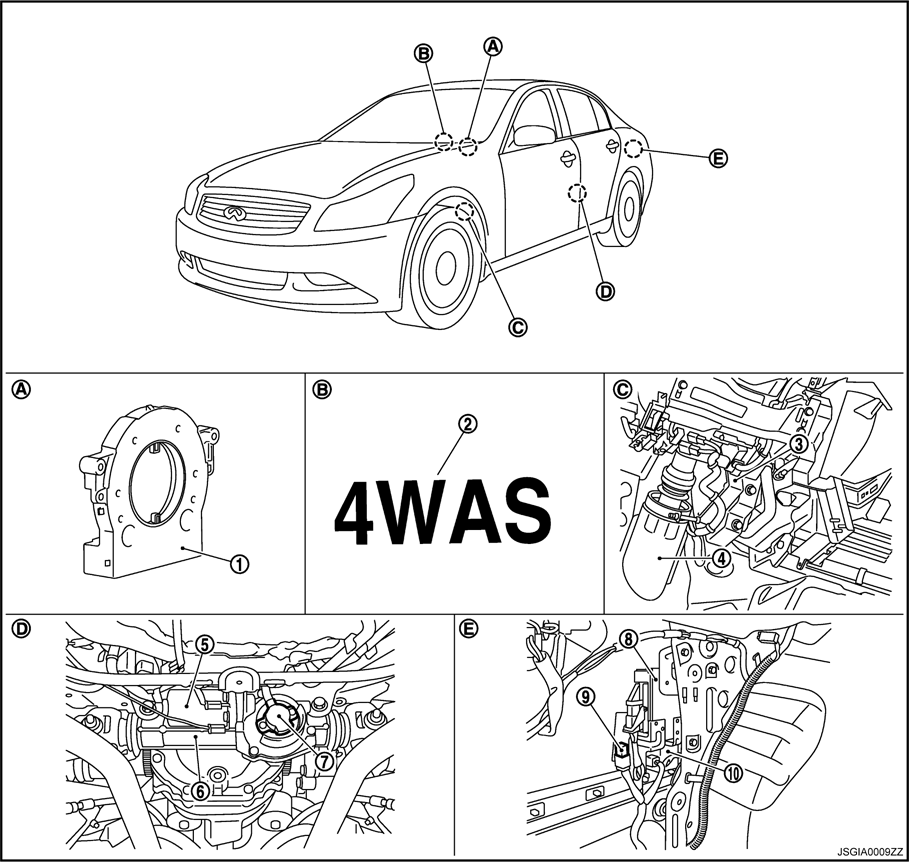 Ⓑ Ⓐ Ⓔ Ⓓ Ⓒ

Ⓐ ①

Ⓑ ② 4WAS

Ⓒ ③ ④

Ⓓ ⑤ ⑥ ⑦

Ⓔ ⑧ ⑨ ⑩

JSGIA0009ZZ