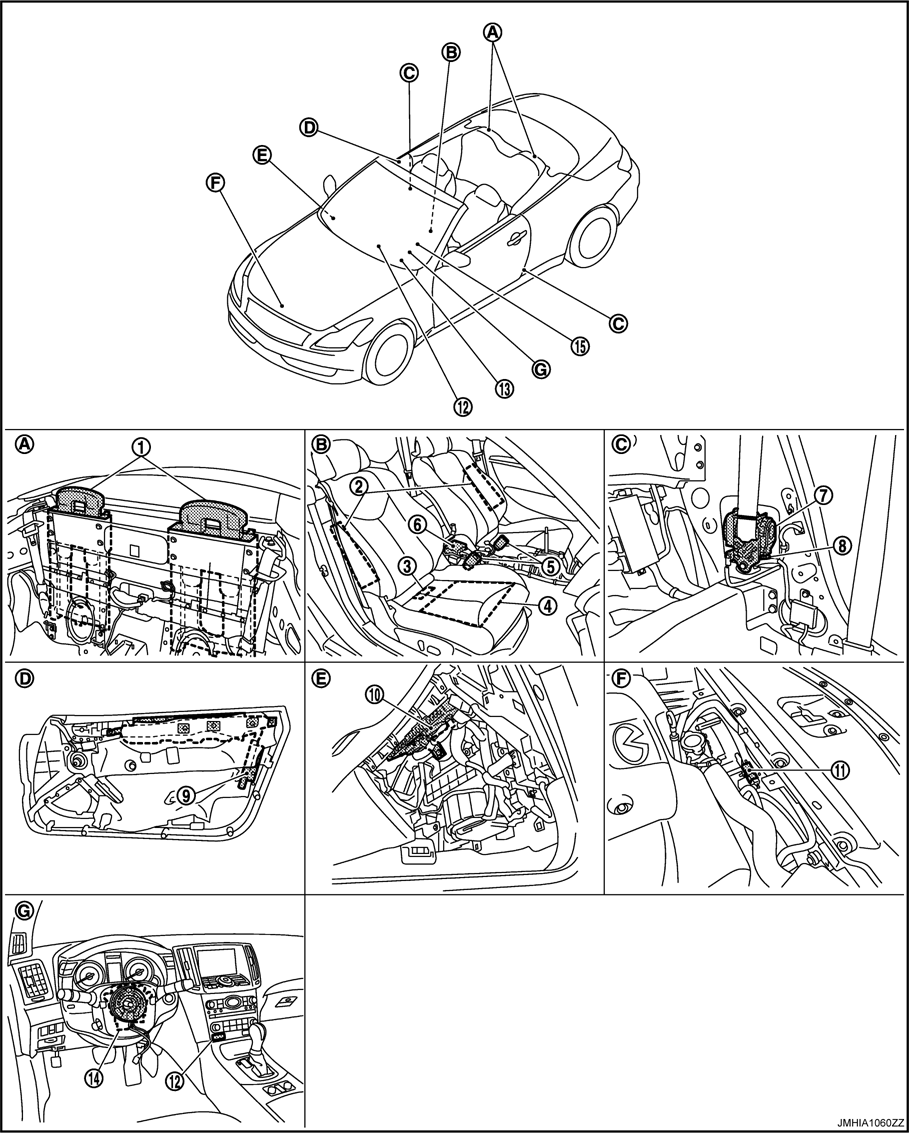 A
B
C
D
E
F
C
15
G
13
12

A
1

B
2
6
5
3
4

C
7
8

D
9

E
10

F
11

G
14
12

JMHIA1060ZZ