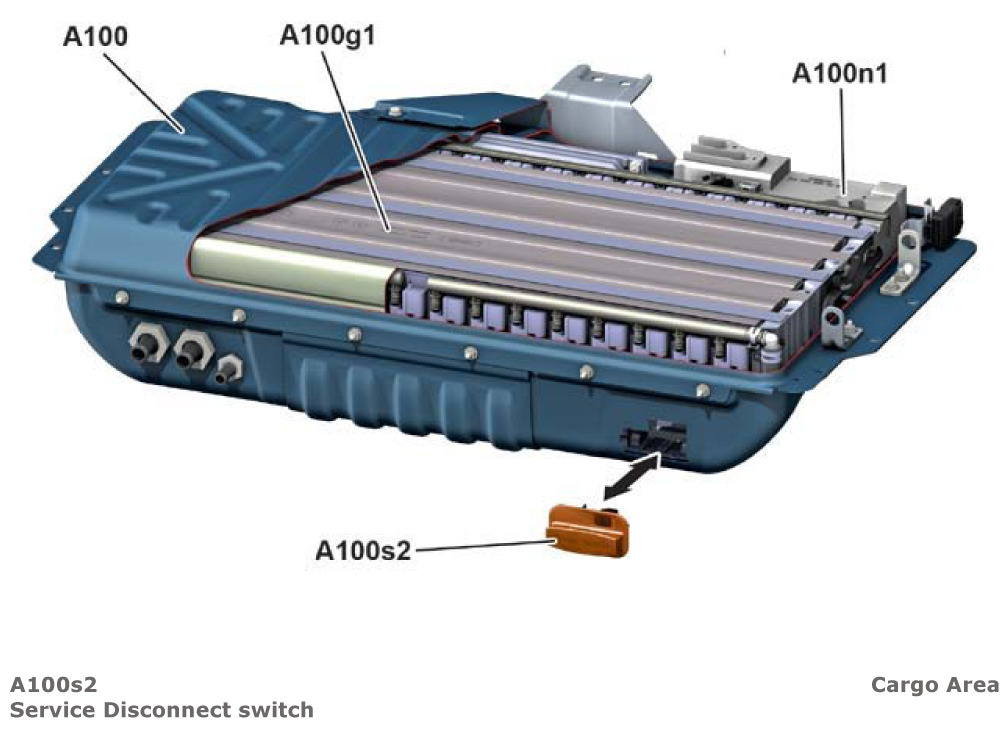 A100
A100g1
A100n1
A100s2

A100s2
Service Disconnect switch

Cargo Area