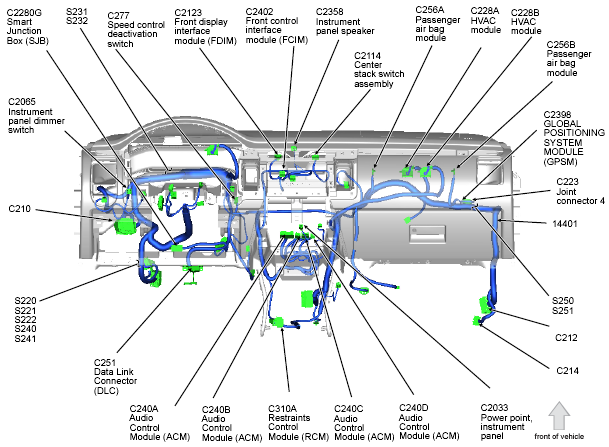 C2280G
Smart
Junction
Box (SJB)

S231
S232

C277
Speed control
deactivation
switch

C2123
Front display
interface
module (FDIM)

C2402
Front control
interface
module (FCIM)

C2358
Instrument
panel speaker

C256A
Passenger
air bag
module

C228A
HVAC
module

C228B
HVAC
module

C2114
Center
stack switch
assembly

C256B
Passenger
air bag
module

C2065
Instrument
panel dimmer
switch

C2398
GLOBAL
POSITIONING
SYSTEM
MODULE
(GPSM)

C223
Joint
connector 4

C210

14401

S220
S221
S222
S240
S241

S250
S251

C212

C214

C251
Data Link
Connector
(DLC)

C240A
Audio
Control
Module (ACM)

C240B
Audio
Control
Module (ACM)

C310A
Restraints
Control
Module (RCM)

C240C
Audio
Control
Module (ACM)

C240D
Audio
Control
Module (ACM)

C2033
Power point,
instrument
panel

front of vehicle