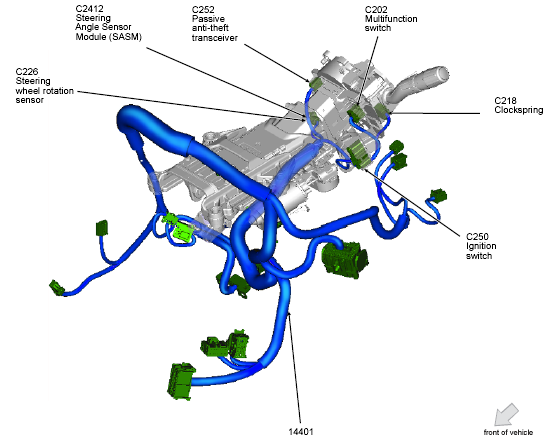 C2412
Steering
Angle Sensor
Module (SASM)

C252
Passive
anti-theft
transceiver

C202
Multifunction
switch

C226
Steering
wheel rotation
sensor

C218
Clockspring

C250
Ignition
switch

14401

front of vehicle