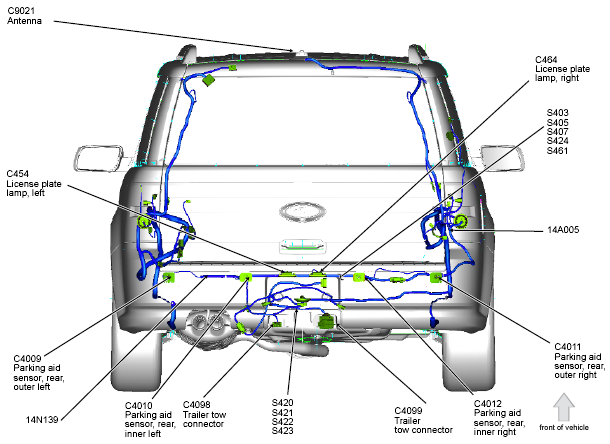 C9021
Antenna

C464
License plate
lamp, right

S403
S405
S407
S424
S461

C454
License plate
lamp, left

14A005

C4009
Parking aid
sensor, rear,
outer left

14N139

C4010
Parking aid
sensor, rear,
inner left

C4098
Trailer tow
connector

S420
S421
S422
S423

C4099
Trailer
tow connector

C4012
Parking aid
sensor, rear,
inner right

C4011
Parking aid
sensor, rear,
outer right

front of vehicle