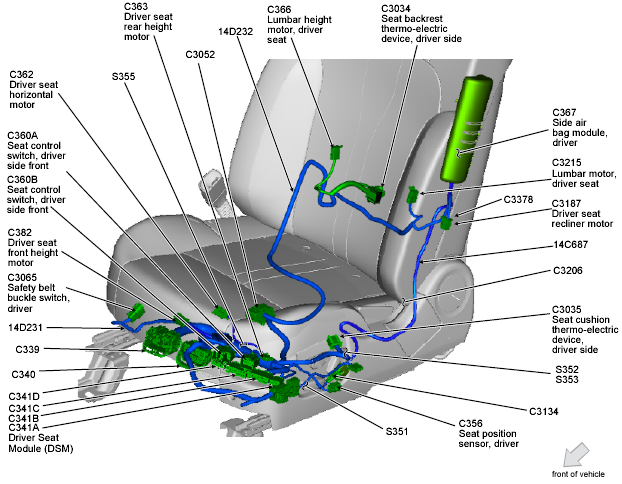 C363
Driver seat rear height motor

C366
Lumbar height motor, driver seat

C3034
Seat backrest thermo-electric device, driver side

14D232

C3052

S355

C362
Driver seat horizontal motor

C360A
Seat control switch, driver side front

C360B
Seat control switch, driver side front

C382
Driver seat front height motor

C3065
Safety belt buckle switch, driver

14D231

C339

C340

C341D
C341C
C341B
C341A
Driver Seat Module (DSM)

C367
Side air bag module, driver

C3215
Lumbar motor, driver seat

C3378

C3187
Driver seat recliner motor

14C687

C3206

C3035
Seat cushion thermo-electric device, driver side

S352
S353

C3134

C356
Seat position sensor, driver

S351

front of vehicle