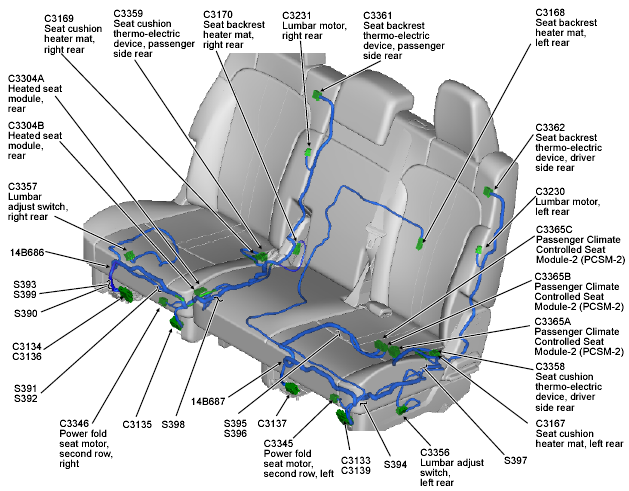 C3169
Seat cushion heater mat, right rear

C3359
Seat cushion thermo-electric device, passenger side rear

C3170
Seat backrest heater mat, right rear

C3231
Lumbar motor, right rear

C3361
Seat backrest thermo-electric device, passenger side rear

C3168
Seat backrest heater mat, left rear

C3304A
Heated seat module, rear

C3304B
Heated seat module, rear

C3357
Lumbar adjust switch, right rear

14B686

S393
S399

S390

C3134
C3136

S391
S392

C3346
Power fold seat motor, second row, right

C3135

S398

14B687

S395
S396

C3137

C3345
Power fold seat motor, second row, left

C3133
C3139

S394

C3356
Lumbar adjust switch, left rear

S397

C3167
Seat cushion heater mat, left rear

C3358
Seat cushion thermo-electric device, driver side rear

C3365A
Passenger Climate Controlled Seat Module-2 (PCSM-2)

C3365B
Passenger Climate Controlled Seat Module-2 (PCSM-2)

C3365C
Passenger Climate Controlled Seat Module-2 (PCSM-2)

C3230
Lumbar motor, left rear

C3362
Seat backrest thermo-electric device, driver side rear