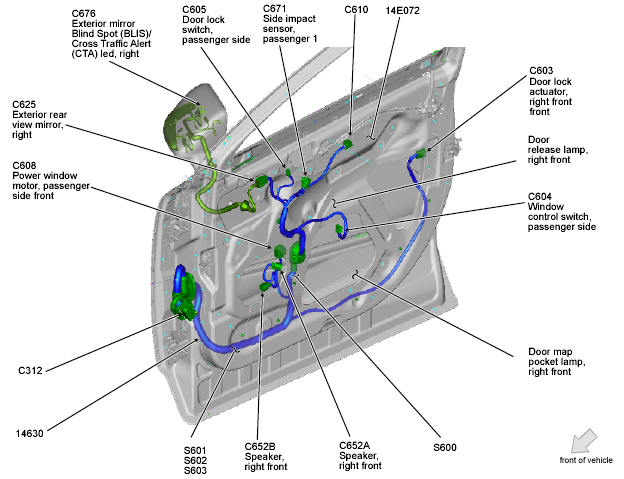 C676
Exterior mirror
Blind Spot (BLIS)/
Cross Traffic Alert
(CTA) led, right

C605
Door lock
switch,
passenger side

C671
Side impact
sensor,
passenger 1

C610

14E072

C603
Door lock
actuator,
right front
front

C625
Exterior rear
view mirror,
right

Door
release lamp,
right front

C608
Power window
motor, passenger
side front

C604
Window
control switch,
passenger side

Door map
pocket lamp,
right front

C312

14630

S601
S602
S603

C652B
Speaker,
right front

C652A
Speaker,
right front

S600

front of vehicle