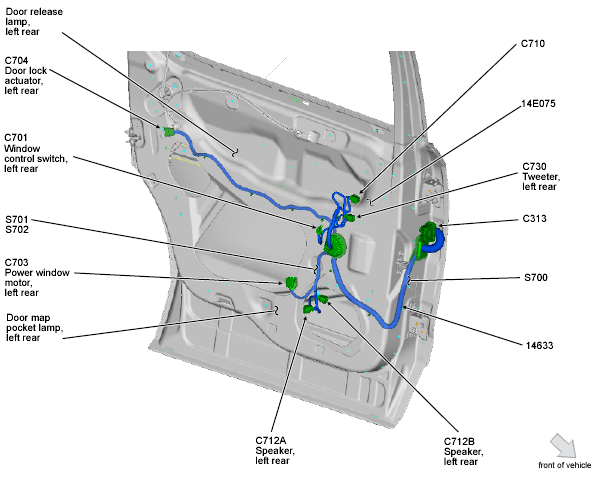 Door release lamp, left rear

C704
Door lock actuator, left rear

C701
Window control switch, left rear

S701
S702

C703
Power window motor, left rear

Door map pocket lamp, left rear

C710

14E075

C730
Tweeter, left rear

C313

S700

14633

C712A
Speaker, left rear

C712B
Speaker, left rear

front of vehicle