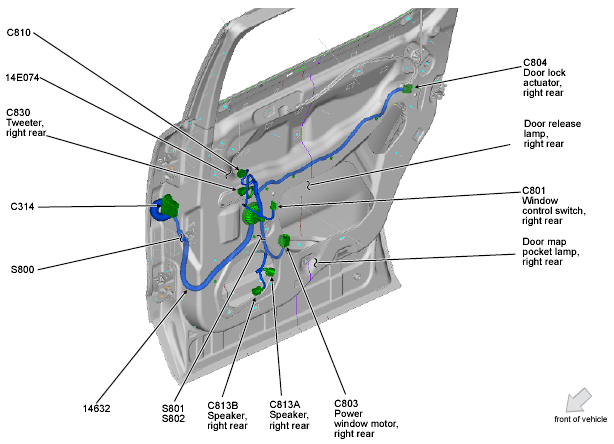 C810

14E074

C830
Tweeter,
right rear

C314

S800

14632

S801
S802

C813B
Speaker,
right rear

C813A
Speaker,
right rear

C803
Power
window motor,
right rear

C804
Door lock
actuator,
right rear

Door release
lamp,
right rear

C801
Window
control switch,
right rear

Door map
pocket lamp,
right rear

front of vehicle