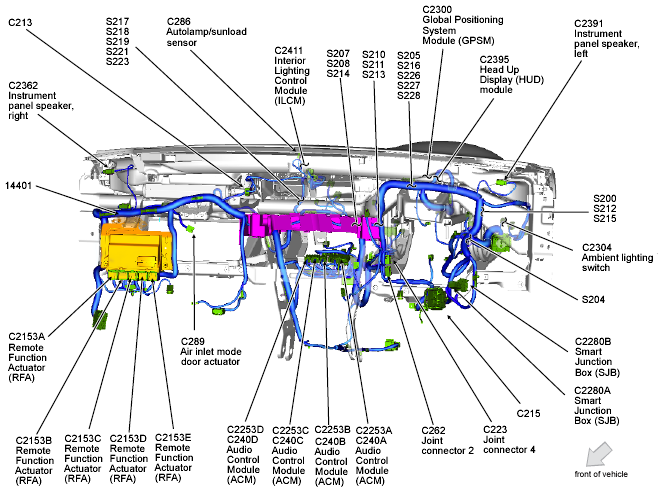 C213

S217
S218
S219
S221
S223

C286
Autolamp/sunload sensor

C2411
Interior Lighting Control Module (ILCM)

S207
S208
S214

S210
S211
S213

S205
S216
S226
S227
S228

C2300
Global Positioning System Module (GPSM)

C2395
Head Up Display (HUD) module

C2391
Instrument panel speaker, left

C2362
Instrument panel speaker, right

14401

S200
S212
S215

C2304
Ambient lighting switch

S204

C2153A
Remote Function Actuator (RFA)

C289
Air inlet mode door actuator

C2280B
Smart Junction Box (SJB)

C2280A
Smart Junction Box (SJB)

C215

C2153B
Remote Function Actuator (RFA)

C2153C
Remote Function Actuator (RFA)

C2153D
Remote Function Actuator (RFA)

C2153E
Remote Function Actuator (RFA)

C2253D
C240D
Audio Control Module (ACM)

C2253C
C240C
Audio Control Module (ACM)

C2253B
C240B
Audio Control Module (ACM)

C2253A
C240A
Audio Control Module (ACM)

C262
Joint connector 2

C223
Joint connector 4

front of vehicle