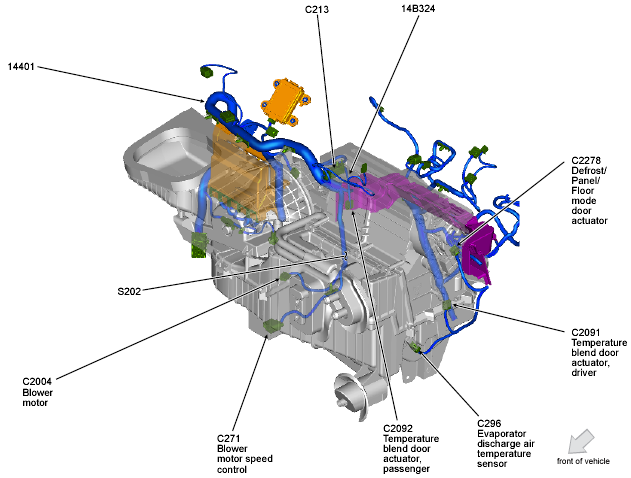 C213

14B324

14401

C2278
Defrost/
Panel/
Floor
mode
door
actuator

S202

C2091
Temperature
blend door
actuator,
driver

C2004
Blower
motor

C271
Blower
motor speed
control

C2092
Temperature
blend door
actuator,
passenger

C296
Evaporator
discharge air
temperature
sensor

front of vehicle