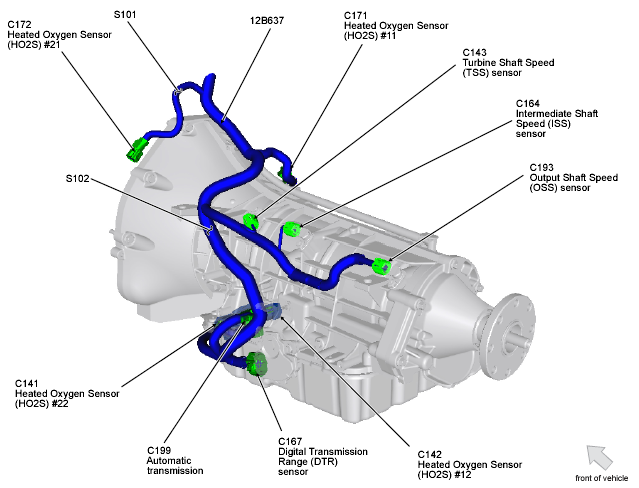 C172
Heated Oxygen Sensor
(HO2S) #21

S101

12B637

C171
Heated Oxygen Sensor
(HO2S) #11

C143
Turbine Shaft Speed
(TSS) sensor

C164
Intermediate Shaft
Speed (ISS)
sensor

C193
Output Shaft Speed
(OSS) sensor

S102

C141
Heated Oxygen Sensor
(HO2S) #22

C199
Automatic
transmission

C167
Digital Transmission
Range (DTR)
sensor

C142
Heated Oxygen Sensor
(HO2S) #12

front of vehicle