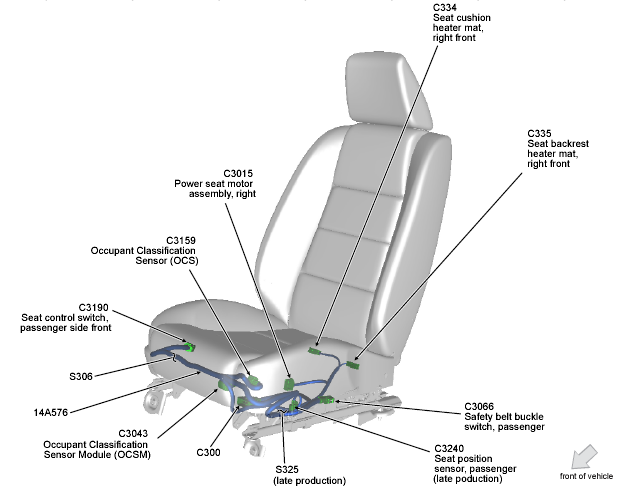 C334
Seat cushion heater mat, right front

C335
Seat backrest heater mat, right front

C3015
Power seat motor assembly, right

C3159
Occupant Classification Sensor (OCS)

C3190
Seat control switch, passenger side front

S306

14A576

C3043
Occupant Classification Sensor Module (OCSM)

C300

S325
(late production)

C3066
Safety belt buckle switch, passenger

C3240
Seat position sensor, passenger (late poduction)

front of vehicle