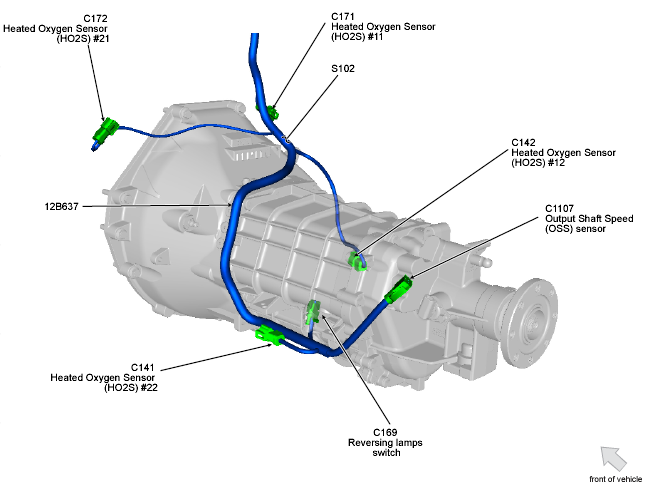 C172
Heated Oxygen Sensor
(HO2S) #21

C171
Heated Oxygen Sensor
(HO2S) #11

S102

C142
Heated Oxygen Sensor
(HO2S) #12

12B637

C1107
Output Shaft Speed
(OSS) sensor

C141
Heated Oxygen Sensor
(HO2S) #22

C169
Reversing lamps
switch

front of vehicle