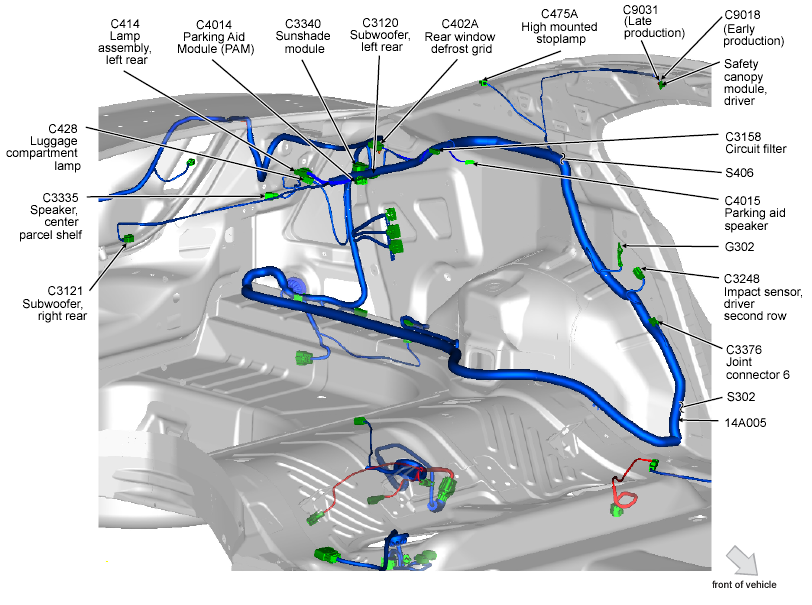 C414
Lamp assembly, left rear

C4014
Parking Aid Module (PAM)

C3340
Sunshade module

C3120
Subwoofer, left rear

C402A
Rear window defrost grid

C475A
High mounted stoplamp

C9031
(Late production)

C9018
(Early production)

Safety canopy module, driver

C428
Luggage compartment lamp

C3335
Speaker, center parcel shelf

C3121
Subwoofer, right rear

C3158
Circuit filter

S406

C4015
Parking aid speaker

G302

C3248
Impact sensor, driver second row

C3376
Joint connector 6

S302

14A005

front of vehicle