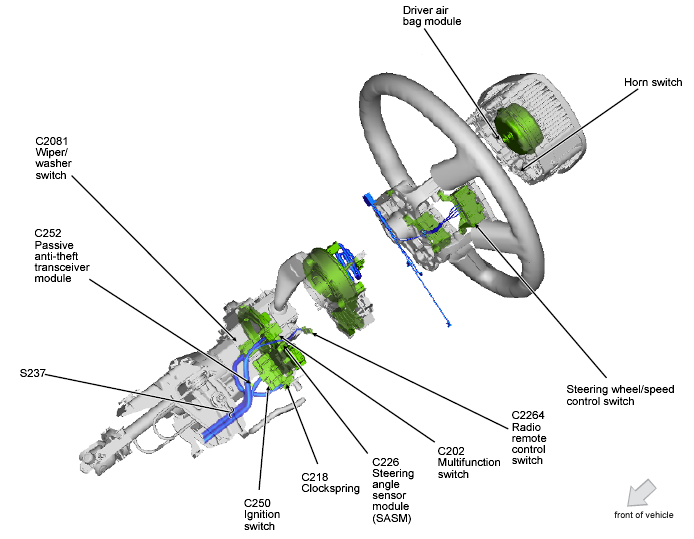 Driver air bag module

Horn switch

C2081 Wiper/ washer switch

C252 Passive anti-theft transceiver module

S237

Steering wheel/speed control switch

C2264 Radio remote control switch

C202 Multifunction switch

C226 Steering angle sensor module (SASM)

C218 Clockspring

C250 Ignition switch

front of vehicle