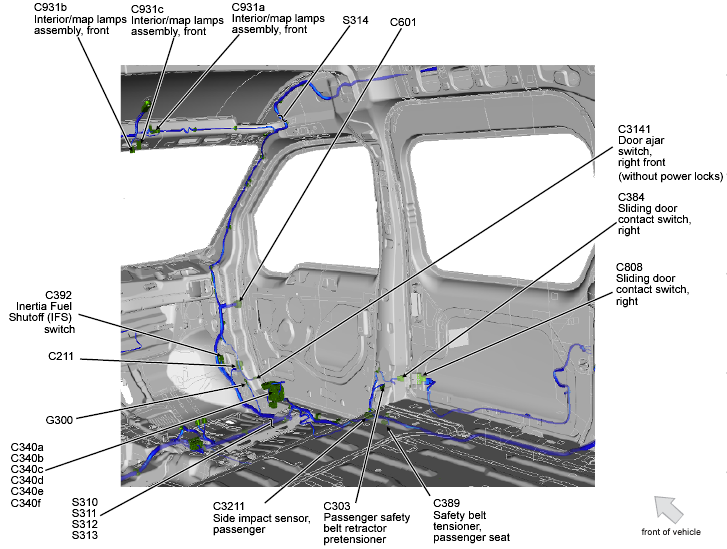 C931b
Interior/map lamps assembly, front

C931c
Interior/map lamps assembly, front

C931a
Interior/map lamps assembly, front

S314

C601

C3141
Door ajar switch, right front
(without power locks)

C384
Sliding door contact switch, right

C808
Sliding door contact switch, right

C392
Inertia Fuel Shutoff (IFS) switch

C211

G300

C340a
C340b
C340c
C340d
C340e
C340f

S310
S311
S312
S313

C3211
Side impact sensor, passenger

C303
Passenger safety belt retractor pretensioner

C389
Safety belt tensioner, passenger seat

front of vehicle