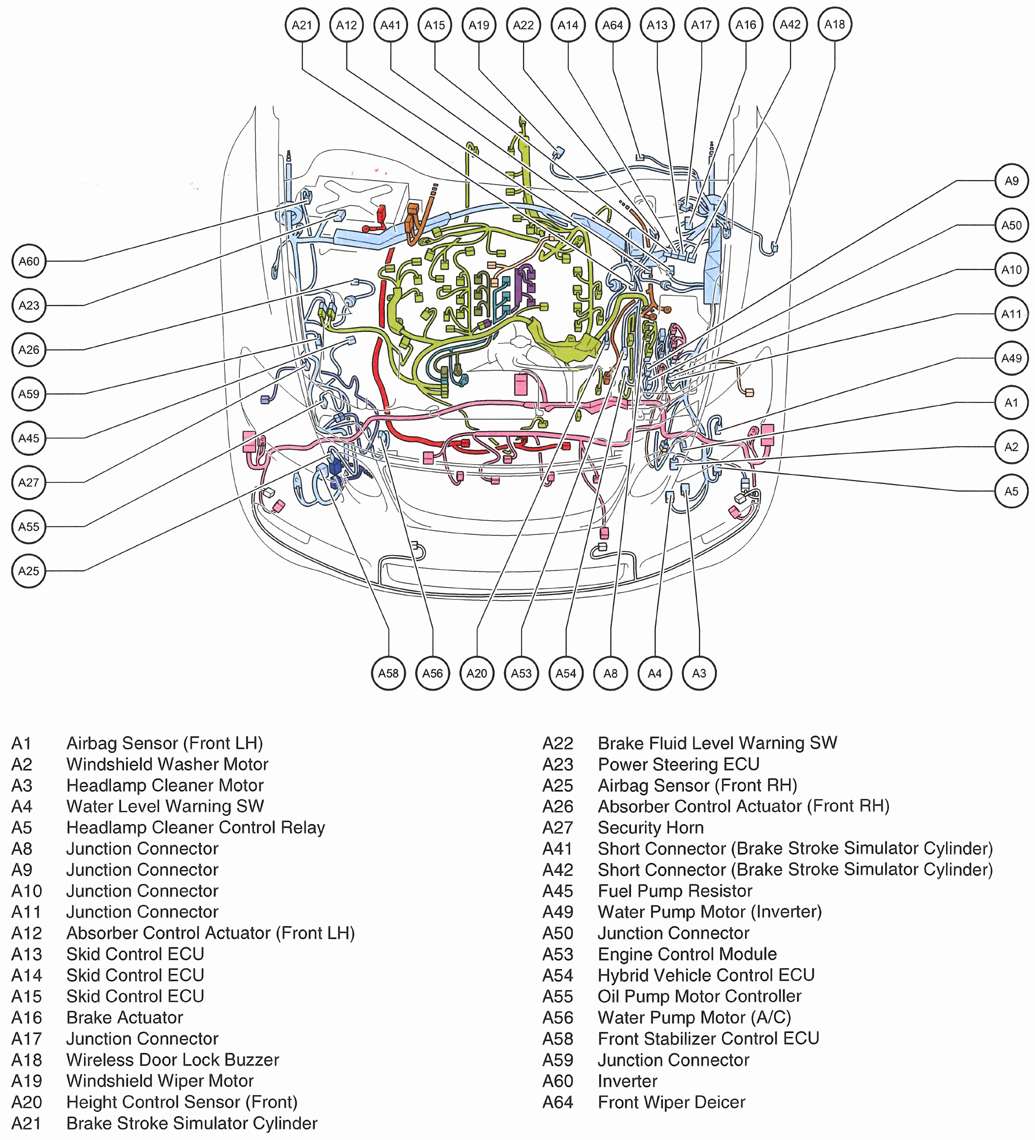 A21 A12 A41 A15 A19 A22 A14 A64 A13 A17 A16 A42 A18

A60
A23
A26
A59
A45
A27
A55
A25

A9
A50
A10
A11
A49
A1
A2
A5

A58 A56 A20 A53 A54 A8 A4 A3

A1 Airbag Sensor (Front LH)
A2 Windshield Washer Motor
A3 Headlamp Cleaner Motor
A4 Water Level Warning SW
A5 Headlamp Cleaner Control Relay
A8 Junction Connector
A9 Junction Connector
A10 Junction Connector
A11 Junction Connector
A12 Absorber Control Actuator (Front LH)
A13 Skid Control ECU
A14 Skid Control ECU
A15 Skid Control ECU
A16 Brake Actuator
A17 Junction Connector
A18 Wireless Door Lock Buzzer
A19 Windshield Wiper Motor
A20 Height Control Sensor (Front)
A21 Brake Stroke Simulator Cylinder

A22 Brake Fluid Level Warning SW
A23 Power Steering ECU
A25 Airbag Sensor (Front RH)
A26 Absorber Control Actuator (Front RH)
A27 Security Horn
A41 Short Connector (Brake Stroke Simulator Cylinder)
A42 Short Connector (Brake Stroke Simulator Cylinder)
A45 Fuel Pump Resistor
A49 Water Pump Motor (Inverter)
A50 Junction Connector
A53 Engine Control Module
A54 Hybrid Vehicle Control ECU
A55 Oil Pump Motor Controller
A56 Water Pump Motor (A/C)
A58 Front Stabilizer Control ECU
A59 Junction Connector
A60 Inverter
A64 Front Wiper Deicer