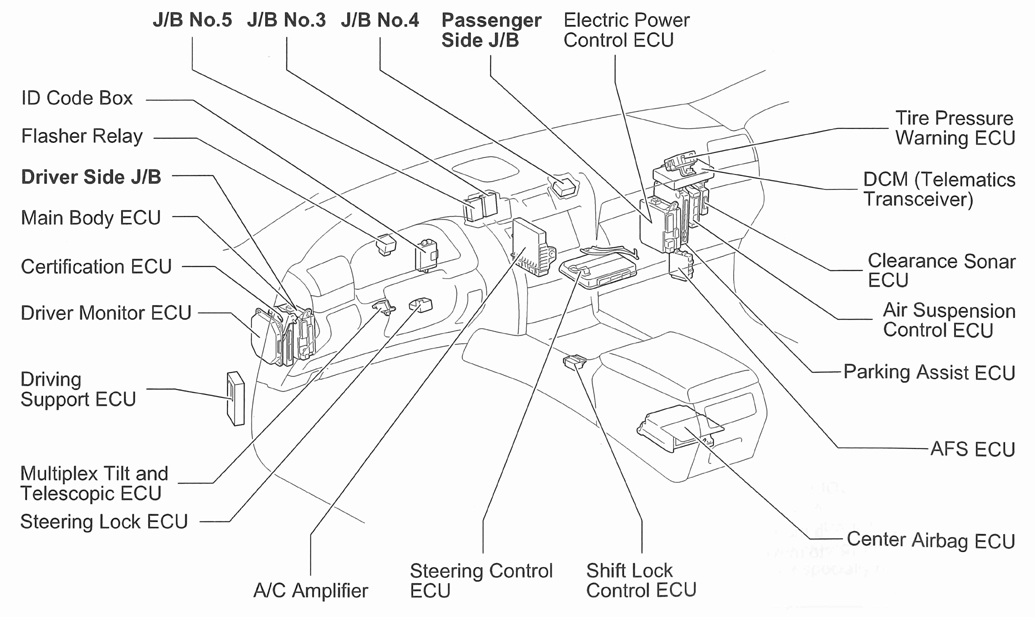 J/B No.5 J/B No.3 J/B No.4 Passenger Side J/B Electric Power Control ECU

ID Code Box

Flasher Relay

Driver Side J/B

Main Body ECU

Certification ECU

Driver Monitor ECU

Driving Support ECU

Multiplex Tilt and Telescopic ECU

Steering Lock ECU

A/C Amplifier

Steering Control ECU

Shift Lock Control ECU

Tire Pressure Warning ECU

DCM (Telematics Transceiver)

Clearance Sonar ECU

Air Suspension Control ECU

Parking Assist ECU

AFS ECU

Center Airbag ECU