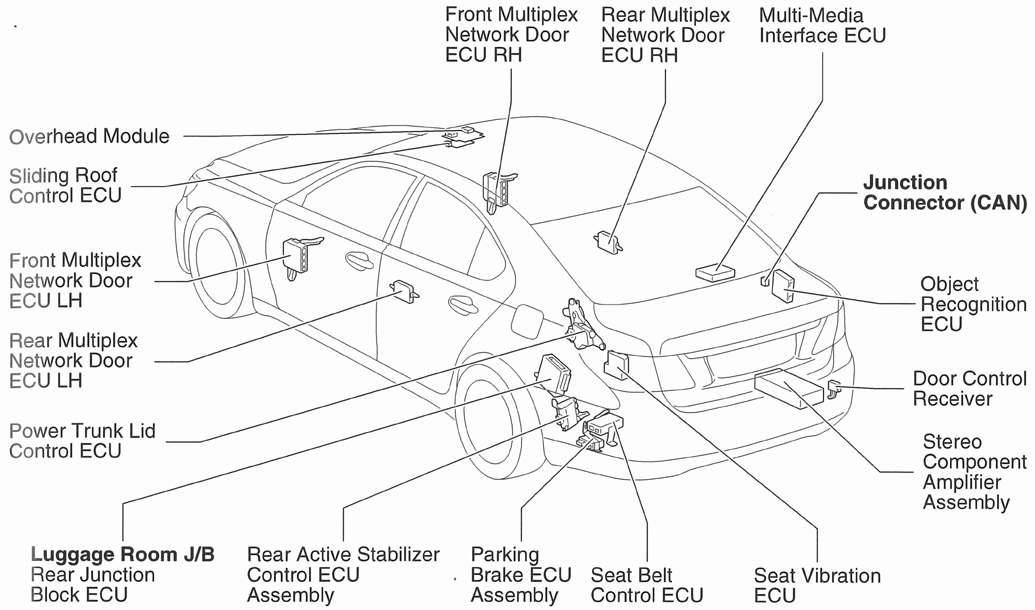 Front Multiplex Network Door ECU RH

Rear Multiplex Network Door ECU RH

Multi-Media Interface ECU

Overhead Module

Sliding Roof Control ECU

Junction Connector (CAN)

Front Multiplex Network Door ECU LH

Object Recognition ECU

Rear Multiplex Network Door ECU LH

Door Control Receiver

Power Trunk Lid Control ECU

Stereo Component Amplifier Assembly

Luggage Room J/B Rear Junction Block ECU

Rear Active Stabilizer Control ECU Assembly

Parking Brake ECU Assembly

Seat Belt Control ECU

Seat Vibration ECU