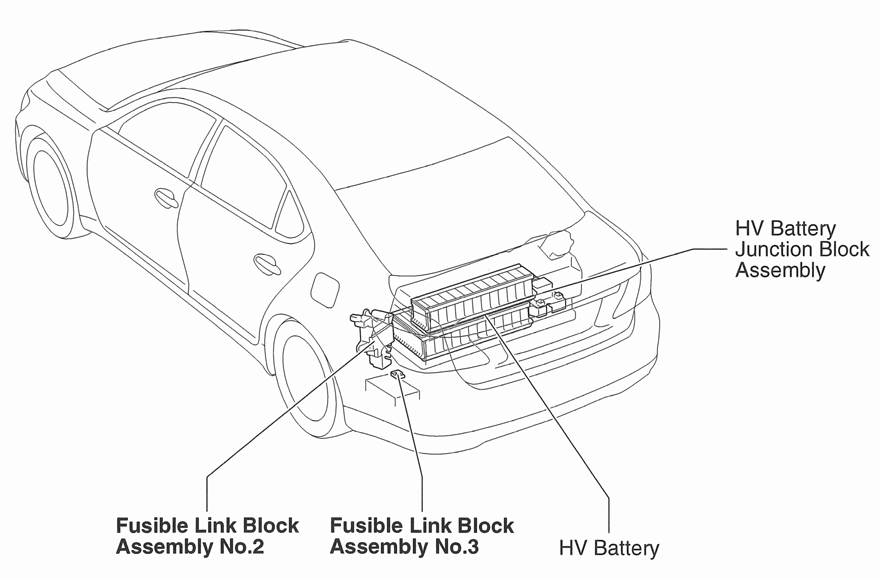 HV Battery Junction Block Assembly

Fusible Link Block Assembly No.2

Fusible Link Block Assembly No.3

HV Battery