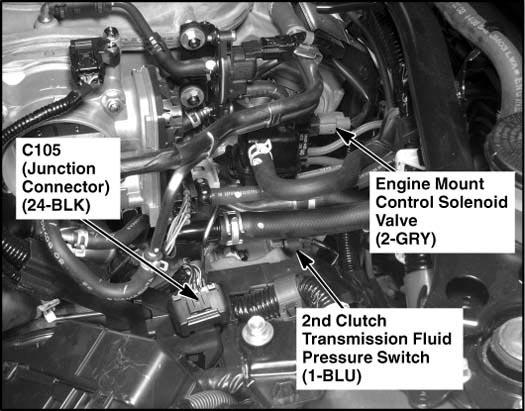 C105
(Junction
Connector)
(24-BLK)

Engine Mount
Control Solenoid
Valve
(2-GRY)

2nd Clutch
Transmission Fluid
Pressure Switch
(1-BLU)