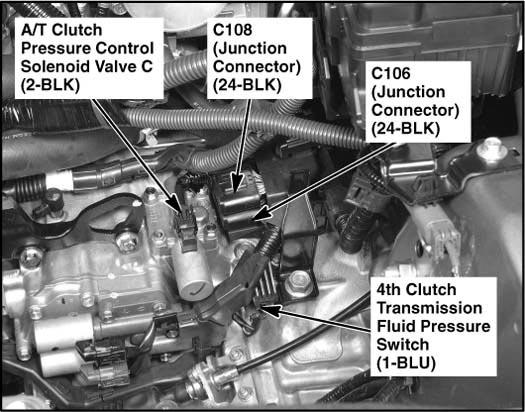 A/T Clutch Pressure Control Solenoid Valve C (2-BLK)

C108 (Junction Connector) (24-BLK)

C106 (Junction Connector) (24-BLK)

4th Clutch Transmission Fluid Pressure Switch (1-BLU)