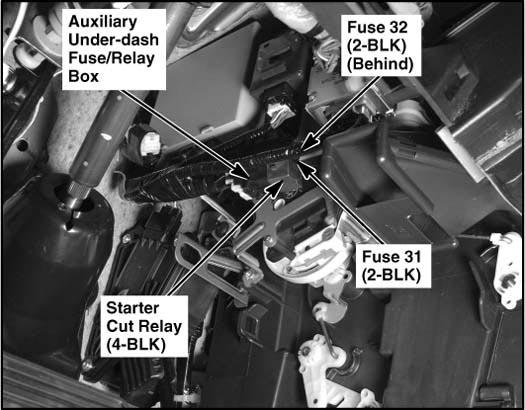 Auxiliary Under-dash Fuse/Relay Box

Fuse 32 (2-BLK) (Behind)

Fuse 31 (2-BLK)

Starter Cut Relay (4-BLK)