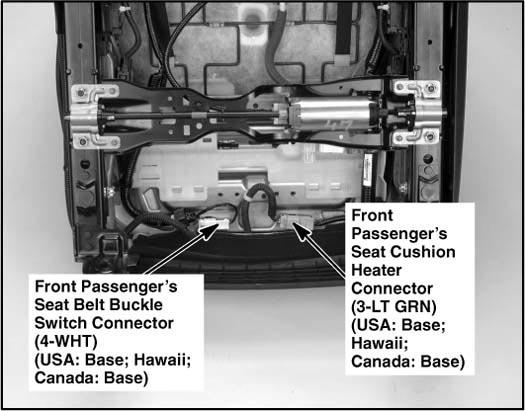 Front Passenger's Seat Belt Buckle Switch Connector (4-WHT) (USA: Base; Hawaii; Canada: Base)

Front Passenger's Seat Cushion Heater Connector (3-LT GRN) (USA: Base; Hawaii; Canada: Base)