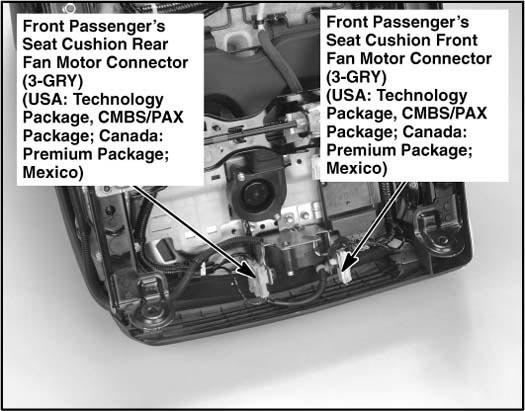 Front Passenger's Seat Cushion Rear Fan Motor Connector (3-GRY) (USA: Technology Package, CMBS/PAX Package; Canada: Premium Package; Mexico)

Front Passenger's Seat Cushion Front Fan Motor Connector (3-GRY) (USA: Technology Package, CMBS/PAX Package; Canada: Premium Package; Mexico)