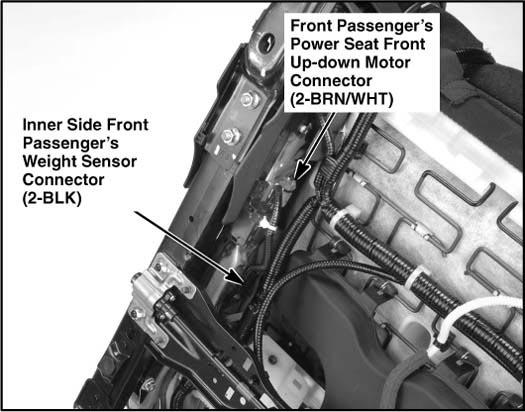 Front Passenger's Power Seat Front Up-down Motor Connector (2-BRN/WHT)

Inner Side Front Passenger's Weight Sensor Connector (2-BLK)