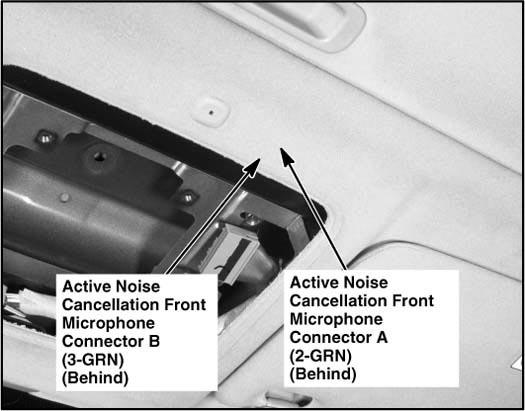 Active Noise Cancellation Front Microphone Connector B (3-GRN) (Behind)

Active Noise Cancellation Front Microphone Connector A (2-GRN) (Behind)