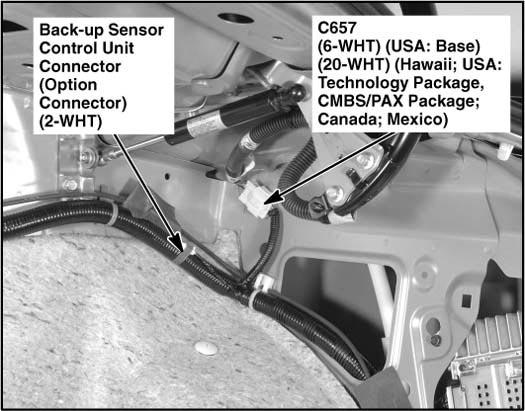 Back-up Sensor Control Unit Connector (Option Connector) (2-WHT)

C657
(6-WHT) (USA: Base)
(20-WHT) (Hawaii; USA: Technology Package, CMBS/PAX Package; Canada; Mexico)