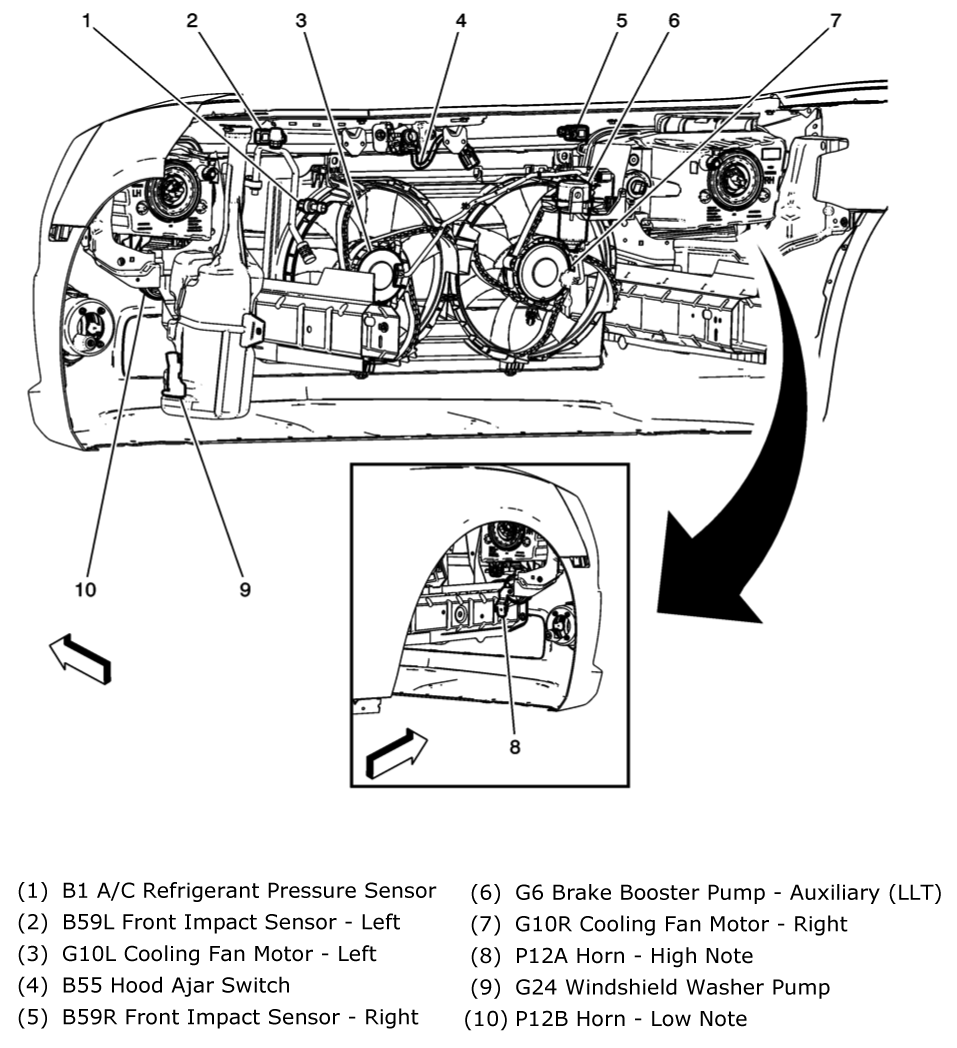 1 2 3 4 5 6 7

10 9

8

(1) B1 A/C Refrigerant Pressure Sensor
(2) B59L Front Impact Sensor - Left
(3) G10L Cooling Fan Motor - Left
(4) B55 Hood Ajar Switch
(5) B59R Front Impact Sensor - Right

(6) G6 Brake Booster Pump - Auxiliary (LLT)
(7) G10R Cooling Fan Motor - Right
(8) P12A Horn - High Note
(9) G24 Windshield Washer Pump
(10) P12B Horn - Low Note