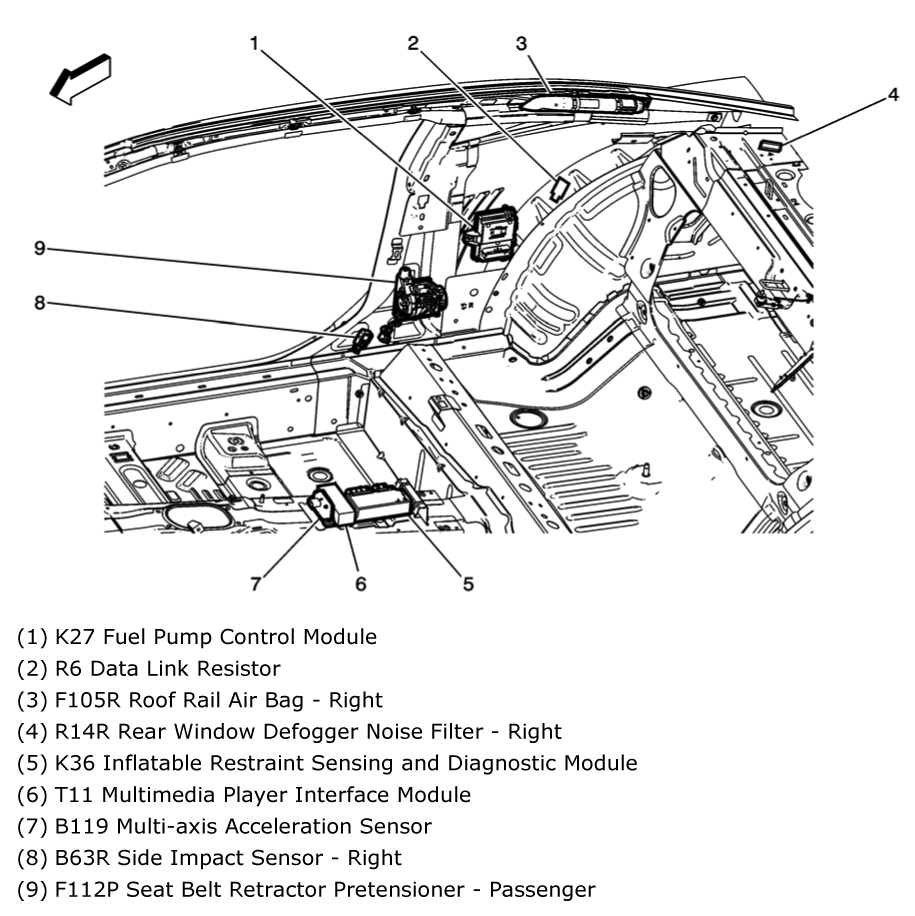 1
2
3
4
9
8
7
6
5

(1) K27 Fuel Pump Control Module
(2) R6 Data Link Resistor
(3) F105R Roof Rail Air Bag - Right
(4) R14R Rear Window Defogger Noise Filter - Right
(5) K36 Inflatable Restraint Sensing and Diagnostic Module
(6) T11 Multimedia Player Interface Module
(7) B119 Multi-axis Acceleration Sensor
(8) B63R Side Impact Sensor - Right
(9) F112P Seat Belt Retractor Pretensioner - Passenger