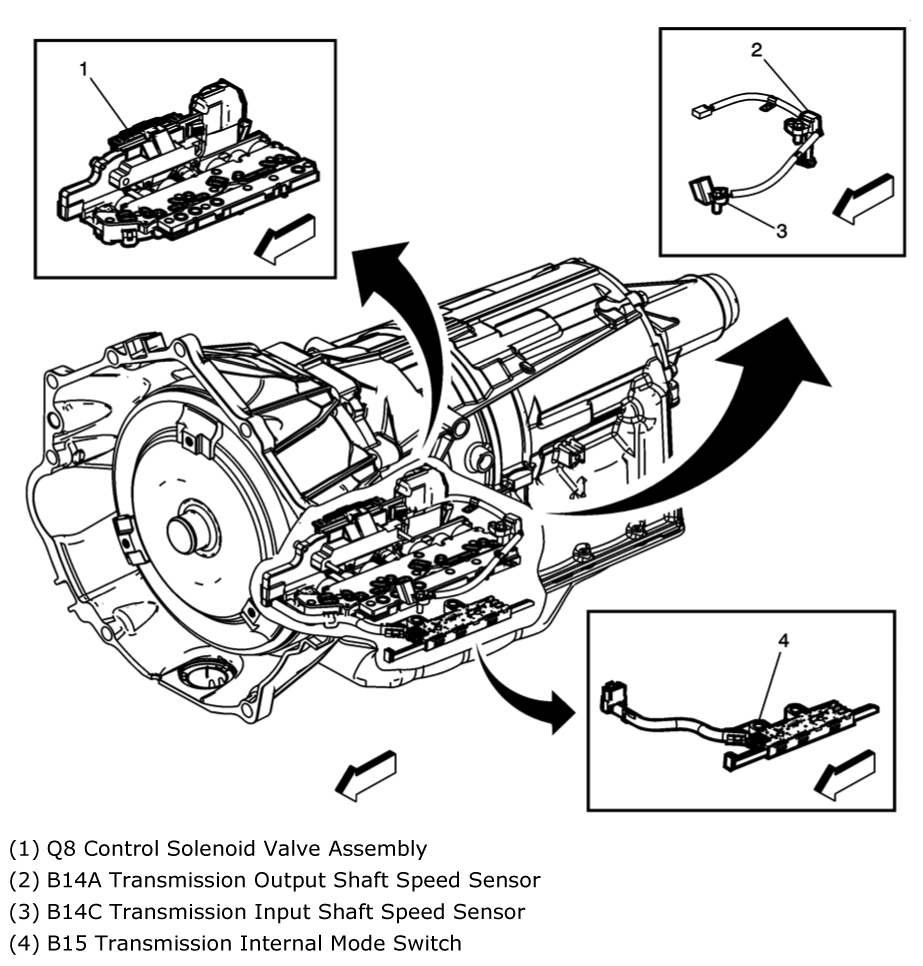 1

2

3

4

(1) Q8 Control Solenoid Valve Assembly
(2) B14A Transmission Output Shaft Speed Sensor
(3) B14C Transmission Input Shaft Speed Sensor
(4) B15 Transmission Internal Mode Switch