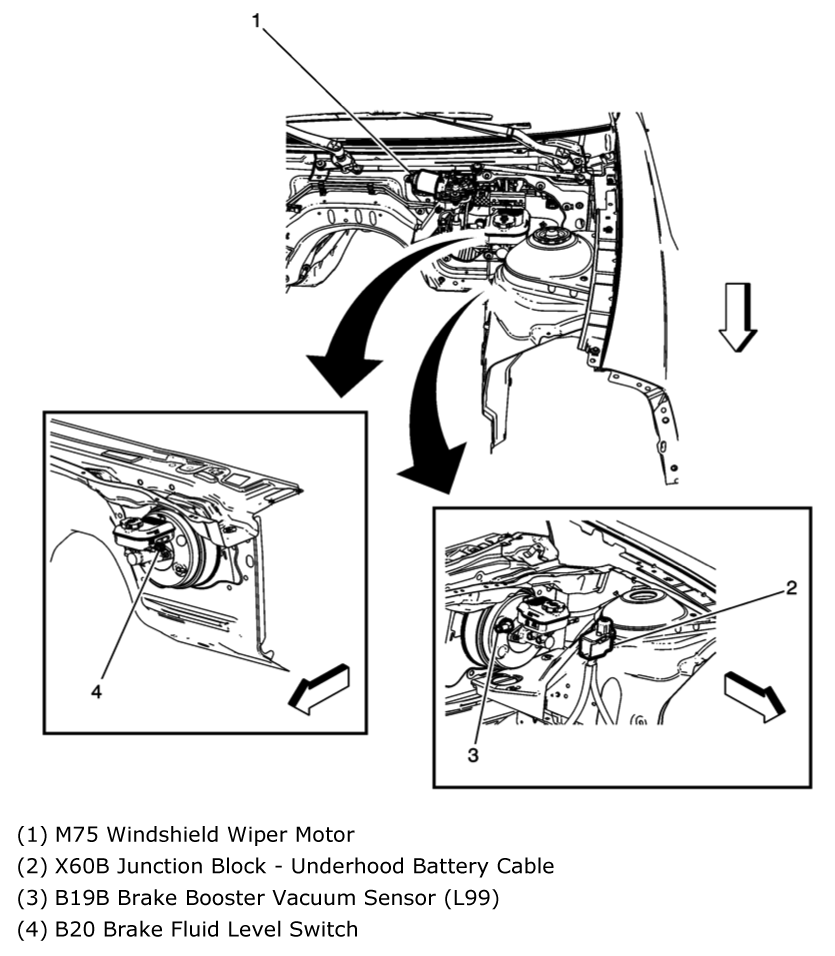 1

4

2

3

(1) M75 Windshield Wiper Motor
(2) X60B Junction Block - Underhood Battery Cable
(3) B19B Brake Booster Vacuum Sensor (L99)
(4) B20 Brake Fluid Level Switch