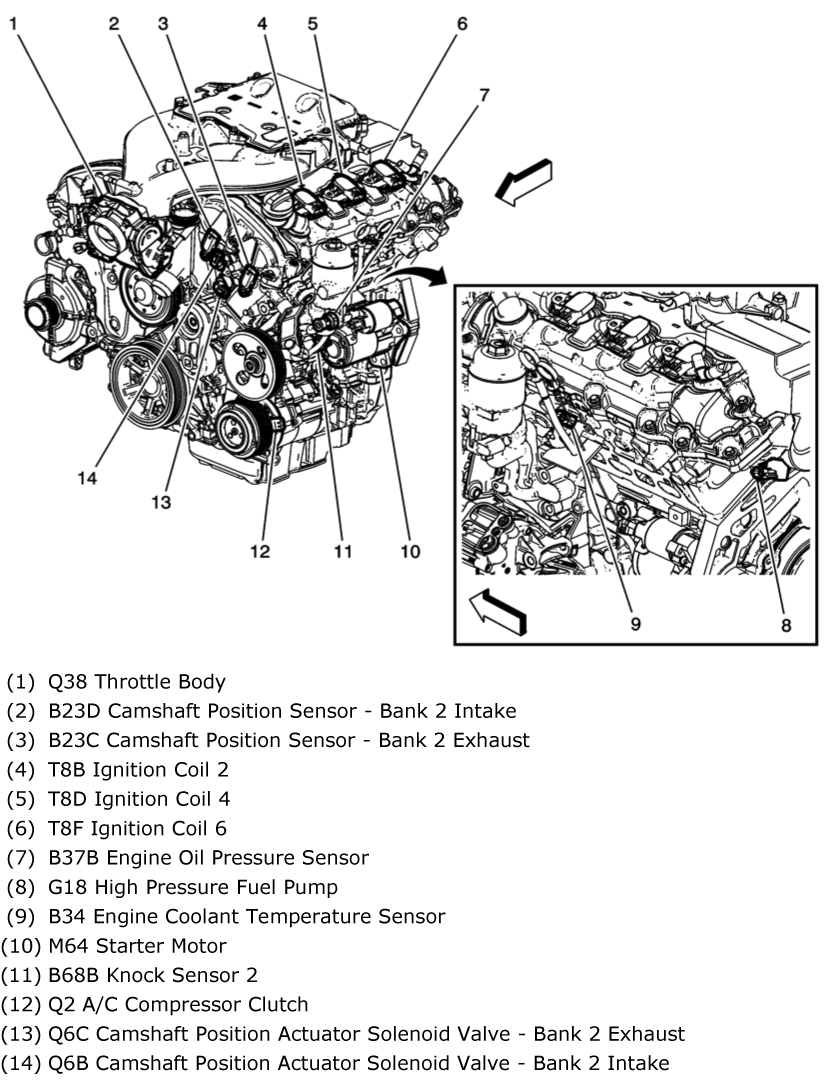 1
2
3
4
5
6
7
14
13
12
11
10
9
8

(1) Q38 Throttle Body
(2) B23D Camshaft Position Sensor - Bank 2 Intake
(3) B23C Camshaft Position Sensor - Bank 2 Exhaust
(4) T8B Ignition Coil 2
(5) T8D Ignition Coil 4
(6) T8F Ignition Coil 6
(7) B37B Engine Oil Pressure Sensor
(8) G18 High Pressure Fuel Pump
(9) B34 Engine Coolant Temperature Sensor
(10) M64 Starter Motor
(11) B68B Knock Sensor 2
(12) Q2 A/C Compressor Clutch
(13) Q6C Camshaft Position Actuator Solenoid Valve - Bank 2 Exhaust
(14) Q6B Camshaft Position Actuator Solenoid Valve - Bank 2 Intake