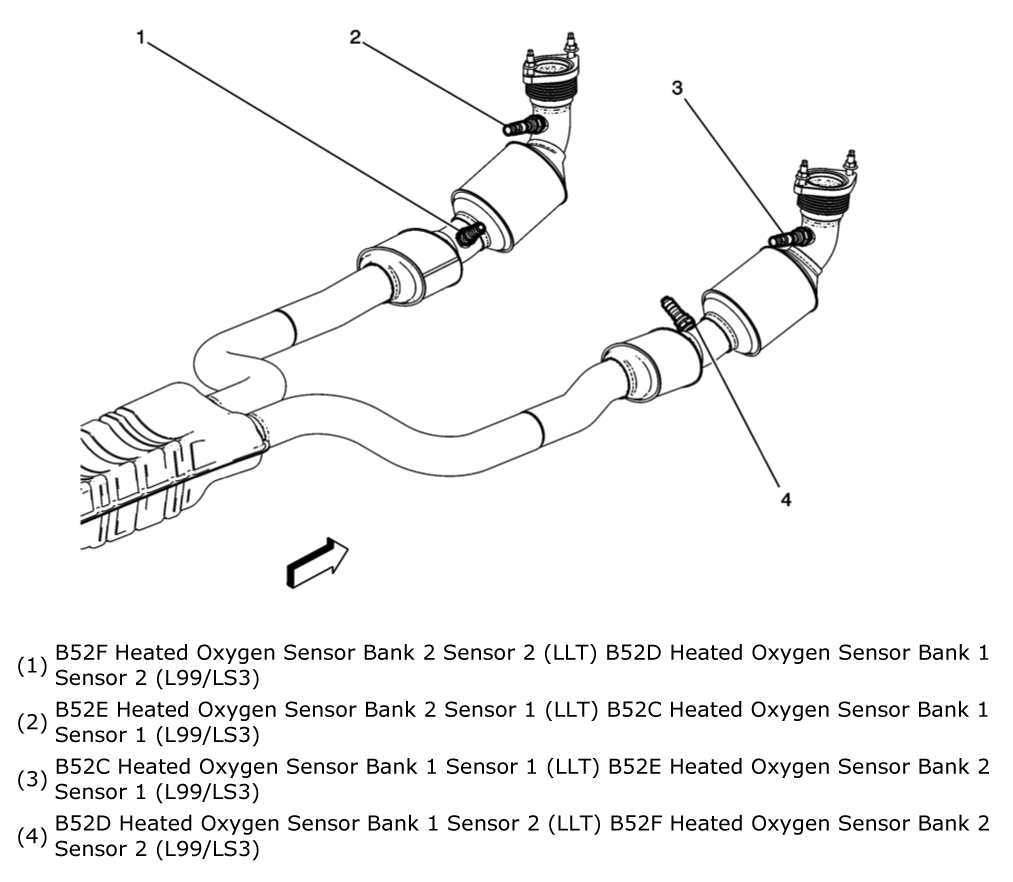 1
2
3
4

(1) B52F Heated Oxygen Sensor Bank 2 Sensor 2 (LLT) B52D Heated Oxygen Sensor Bank 1 Sensor 2 (L99/LS3)

(2) B52E Heated Oxygen Sensor Bank 2 Sensor 1 (LLT) B52C Heated Oxygen Sensor Bank 1 Sensor 1 (L99/LS3)

(3) B52C Heated Oxygen Sensor Bank 1 Sensor 1 (LLT) B52E Heated Oxygen Sensor Bank 2 Sensor 1 (L99/LS3)

(4) B52D Heated Oxygen Sensor Bank 1 Sensor 2 (LLT) B52F Heated Oxygen Sensor Bank 2 Sensor 2 (L99/LS3)